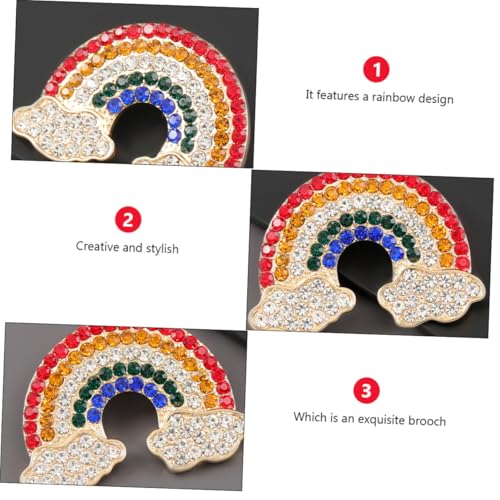 1

It features a rainbow design

2

Creative and stylish

3

Which is an exquisite brooch