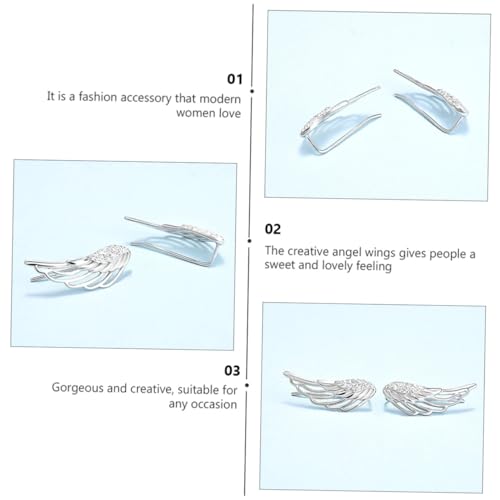 01
It is a fashion accessory that modern women love

02
The creative angel wings gives people a sweet and lovely feeling

03
Gorgeous and creative, suitable for any occasion