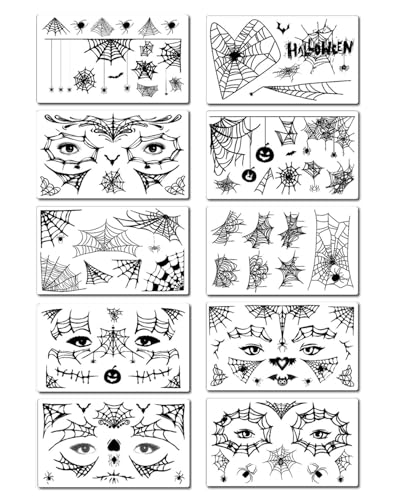 HALLOWEEN