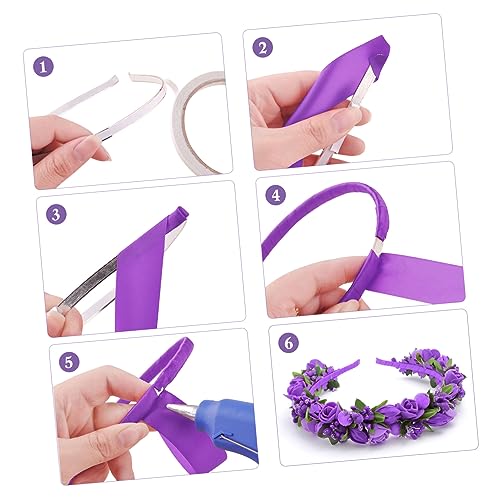 1

2

3

4

5

6