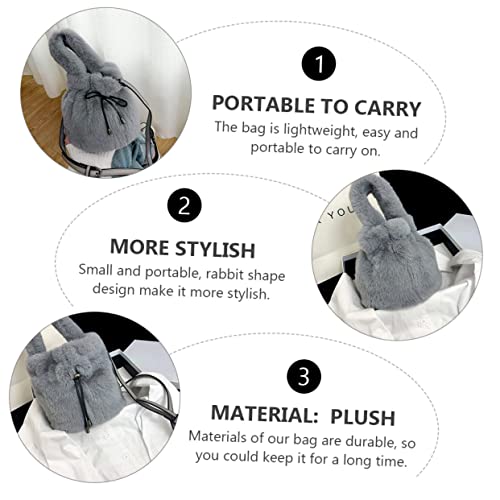 1

PORTABLE TO CARRY

The bag is lightweight, easy and portable to carry on.

2

MORE STYLISH

Small and portable, rabbit shape design make it more stylish.

YOU

3

MATERIAL: PLUSH

Materials of our bag are durable, so you could keep it for a long time.