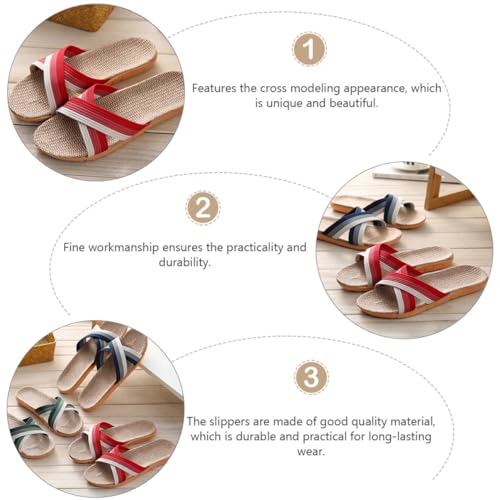 1

Features the cross modeling appearance, which is unique and beautiful.

2

Fine workmanship ensures the practicality and durability.

3

The slippers are made of good quality material, which is durable and practical for long-lasting wear.