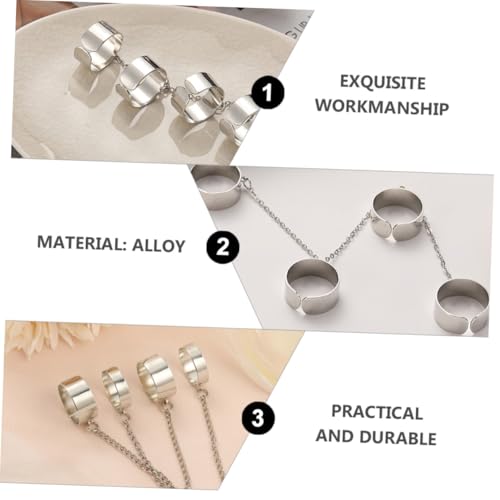 1
EXQUISITE WORKMANSHIP

MATERIAL: ALLOY
2

3
PRACTICAL AND DURABLE