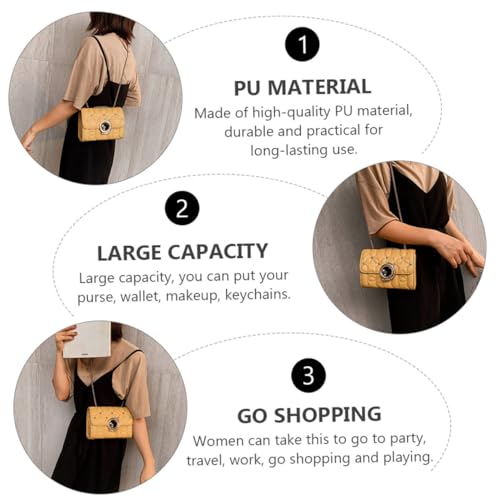 1

PU MATERIAL

Made of high-quality PU material, durable and practical for long-lasting use.

2

LARGE CAPACITY

Large capacity, you can put your purse, wallet, makeup, keychains.

3

GO SHOPPING

Women can take this to go to party, travel, work, go shopping and playing.