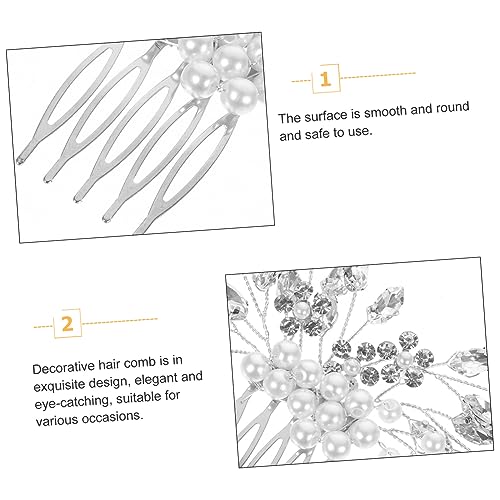 1

The surface is smooth and round and safe to use.

2

Decorative hair comb is in exquisite design, elegant and eye-catching, suitable for various occasions.