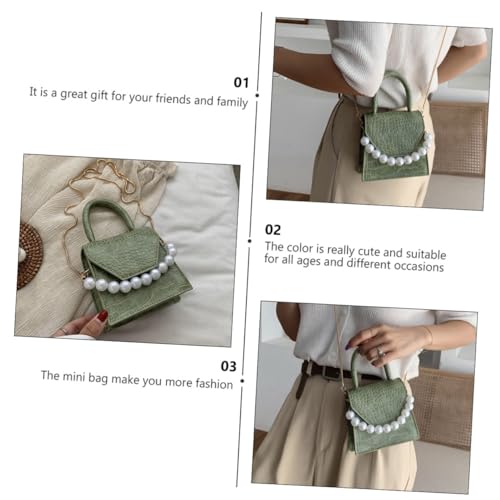 01
It is a great gift for your friends and family

02
The color is really cute and suitable for all ages and different occasions

03
The mini bag make you more fashion