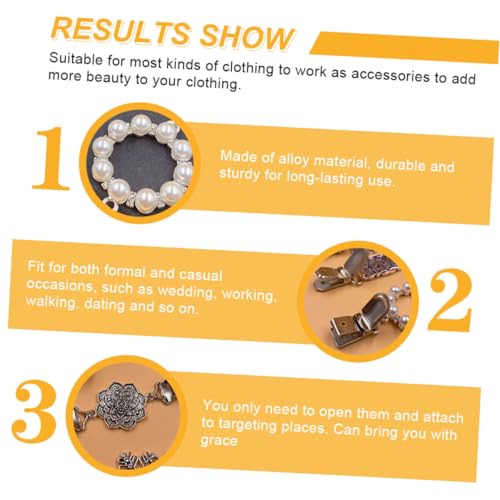 RESULTS SHOW

Suitable for most kinds of clothing to work as accessories to add more beauty to your clothing.

1

Made of alloy material, durable and sturdy for long-lasting use.

Fit for both formal and casual occasions, such as wedding, working, walking, dating and so on.

2

3

You only need to open them and attach to targeting places. Can bring you with grace