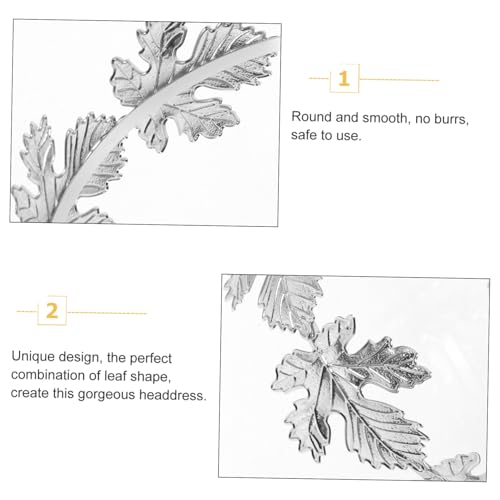 1

Round and smooth, no burrs, safe to use.

2

Unique design, the perfect combination of leaf shape, create this gorgeous headdress.