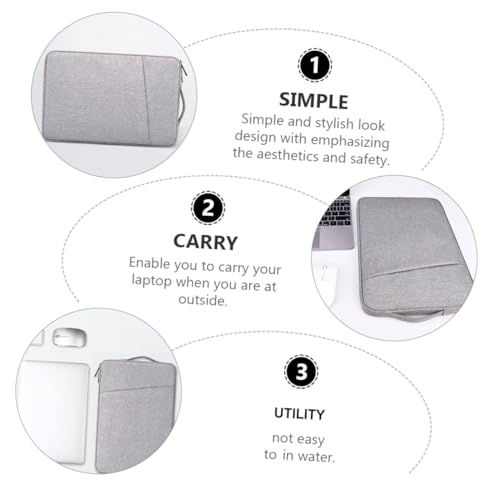 1

SIMPLE

Simple and stylish look design with emphasizing the aesthetics and safety.

2

CARRY

Enable you to carry your laptop when you are at outside.

3

UTILITY

not easy to in water.