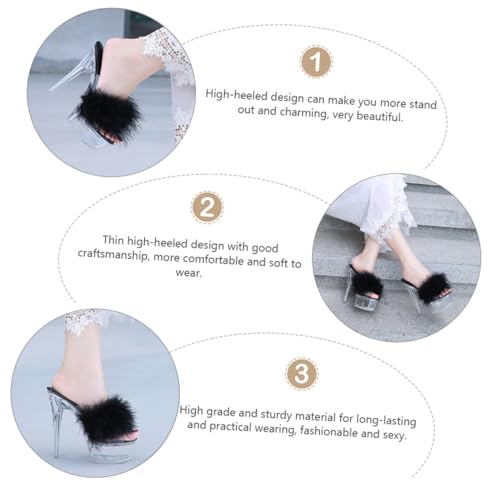 1

High-heeled design can make you more stand out and charming, very beautiful.

2

Thin high-heeled design with good craftsmanship, more comfortable and soft to wear.

3

High grade and sturdy material for long-lasting and practical wearing, fashionable and sexy.