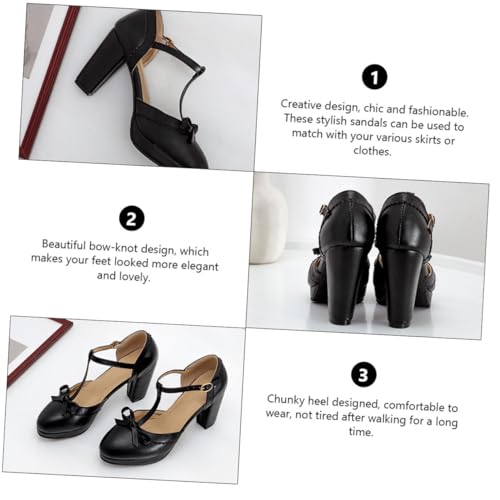 1

Creative design, chic and fashionable. These stylish sandals can be used to match with your various skirts or clothes.

2

Beautiful bow-knot design, which makes your feet looked more elegant and lovely.

3

Chunky heel designed, comfortable to wear, not tired after walking for a long time.