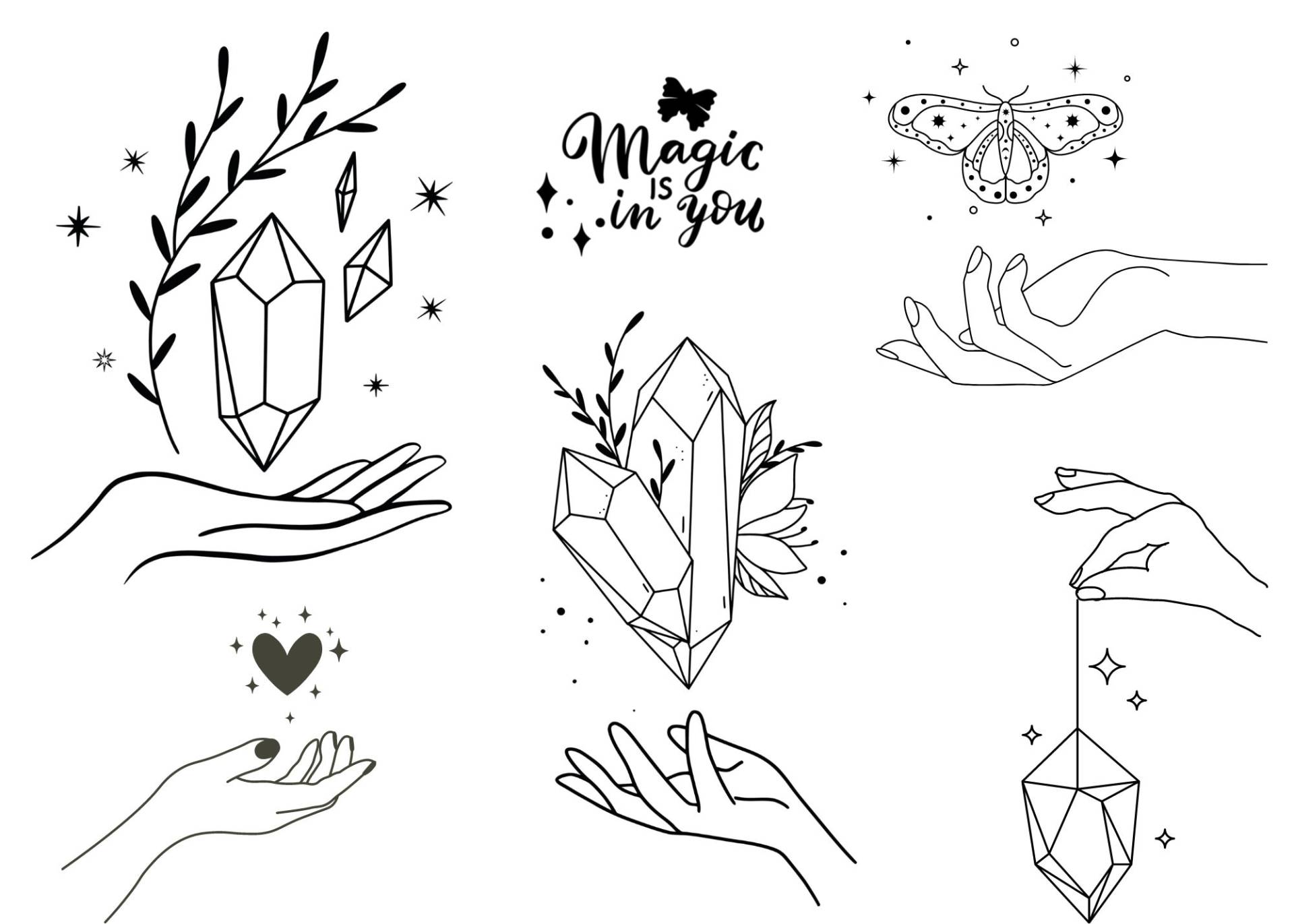 Magic IS in you