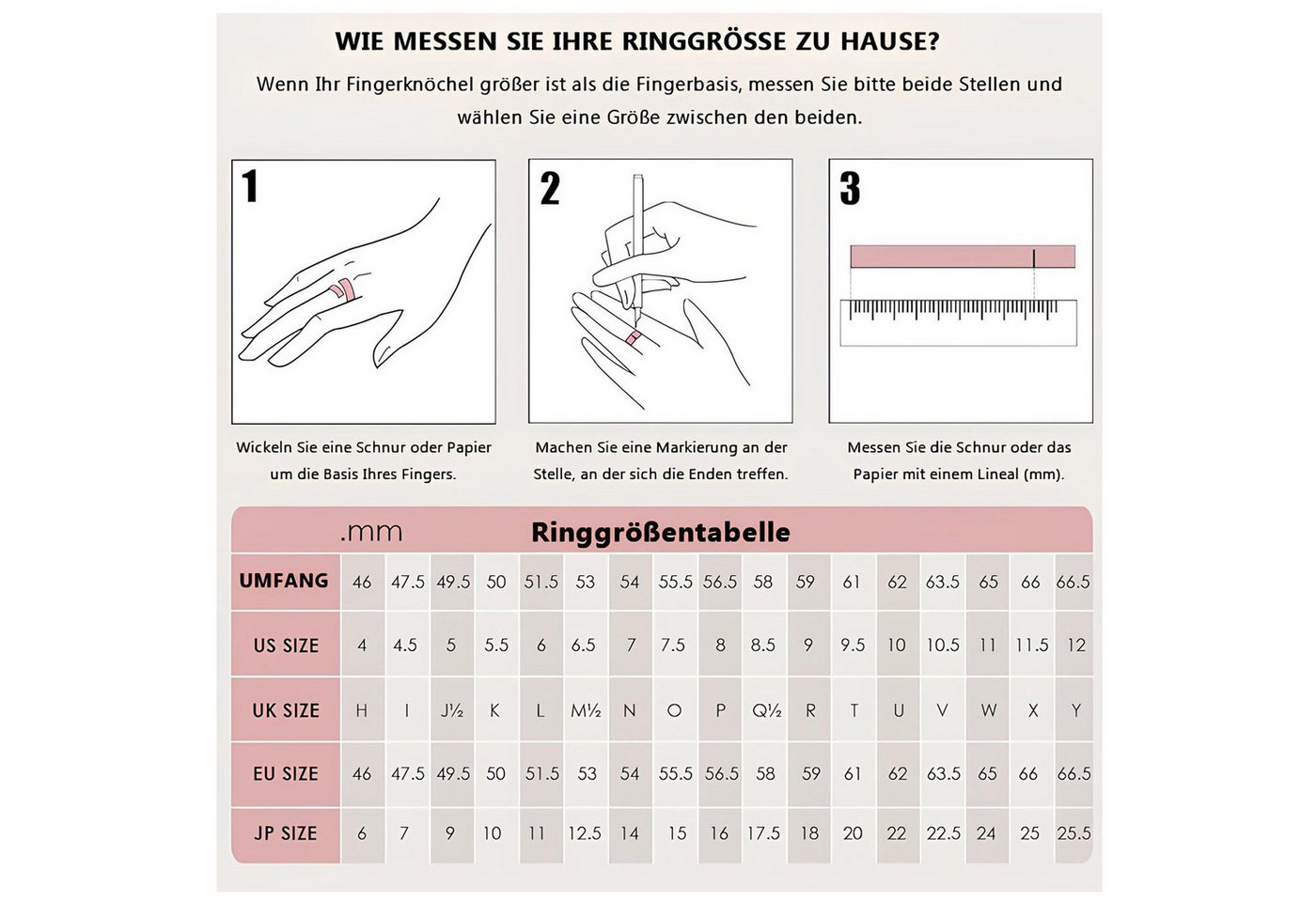 WIE MESSEN SIE IHRE RINGGRÖSSE ZU HAUSE?

Wenn Ihr Fingerknöchel größer ist als die Fingerbasis, messen Sie bitte beide Stellen und wählen Sie eine Größe zwischen den beiden.

1

Wickeln Sie eine Schnur oder Papier um die Basis Ihres Fingers.

2

Machen Sie eine Markierung an der Stelle, an der sich die Enden treffen.

3

Messen Sie die Schnur oder das Papier mit einem Lineal (mm).

.mm Ringgrößentabelle

| UMFANG | 46 | 47.5 | 49.5 | 50 | 51.5 | 53 | 54 | 55.5 | 56.5 | 58 | 59 | 61 | 62 | 63.5 | 65 | 66 | 66.5 |
|---|---|---|---|---|---|---|---|---|---|---|---|---|---|---|---|---|---|
| US SIZE | 4 | 4.5 | 5 | 5.5 | 6 | 6.5 | 7 | 7.5 | 8 | 8.5 | 9 | 9.5 | 10 | 10.5 | 11 | 11.5 | 12 |
| UK SIZE | H | I | J½ | K | L | M½ | N | O | P | Q½ | R | T | U | V | W | X | Y |
| EU SIZE | 46 | 47.5 | 49.5 | 50 | 51.5 | 53 | 54 | 55.5 | 56.5 | 58 | 59 | 61 | 62 | 63.5 | 65 | 66 | 66.5 |
| JP SIZE | 6 | 7 | 9 | 10 | 11 | 12.5 | 14 | 15 | 16 | 17.5 | 18 | 20 | 22 | 22.5 | 24 | 25 | 25.5 |