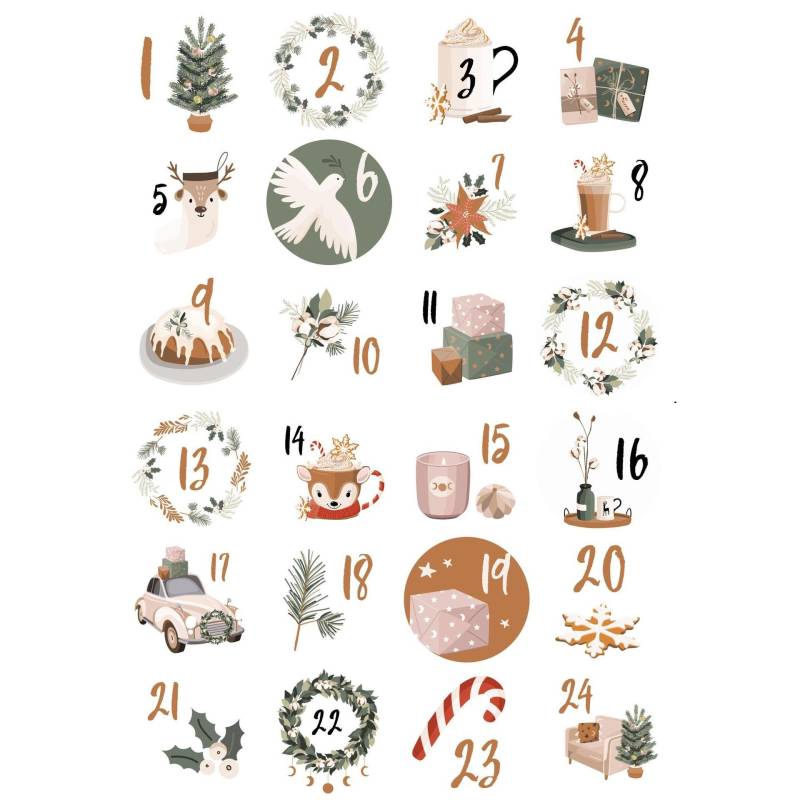 1
2
3
4
5
6
7
8
9
10
11
12
13
14
15
16
17
18
19
20
21
22
23
24