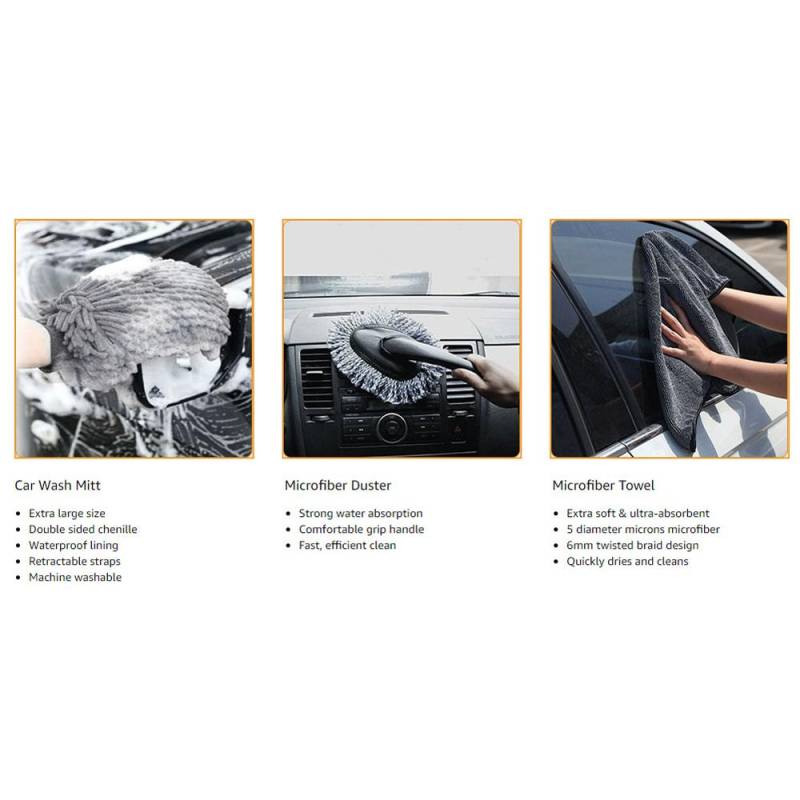 Car Wash Mitt

- Extra large size
- Double sided chenille
- Waterproof lining
- Retractable straps
- Machine washable

Microfiber Duster

- Strong water absorption
- Comfortable grip handle
- Fast, efficient clean

Microfiber Towel

- Extra soft & ultra-absorbent
- 5 diameter microns microfiber
- 6mm twisted braid design
- Quickly dries and cleans