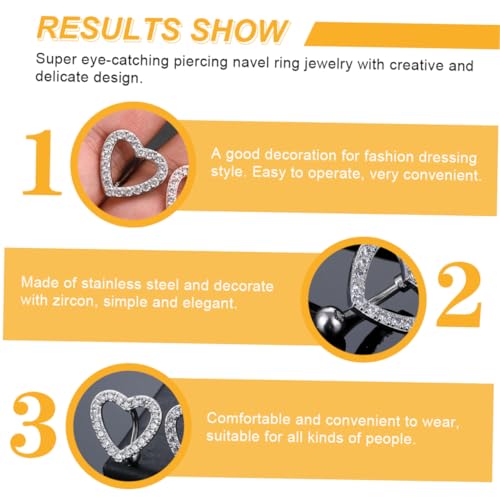 RESULTS SHOW

Super eye-catching piercing navel ring jewelry with creative and delicate design.

1

A good decoration for fashion dressing style. Easy to operate, very convenient.

Made of stainless steel and decorate with zircon, simple and elegant.

2

3

Comfortable and convenient to wear, suitable for all kinds of people.