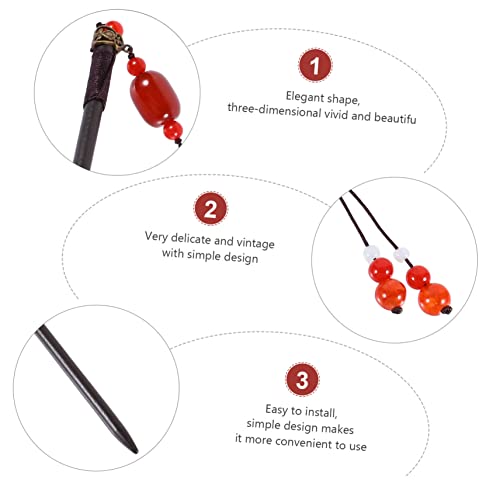 1

Elegant shape, three-dimensional vivid and beautifu

2

Very delicate and vintage with simple design

3

Easy to install, simple design makes it more convenient to use