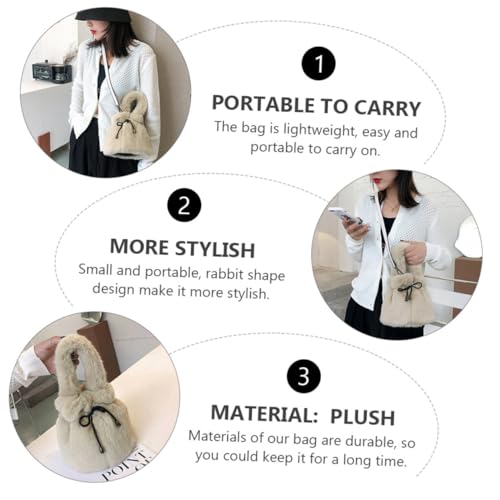 1

PORTABLE TO CARRY

The bag is lightweight, easy and portable to carry on.

2

MORE STYLISH

Small and portable, rabbit shape design make it more stylish.

3

MATERIAL: PLUSH

Materials of our bag are durable, so you could keep it for a long time.

POINT