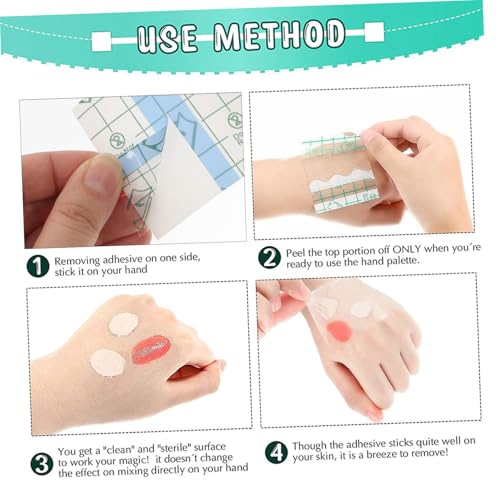 USE METHOD

1 Removing adhesive on one side, stick it on your hand

2 Peel the top portion off ONLY when you´re ready to use the hand palette.

3 You get a "clean" and "sterile" surface to work your magic! it doesn´t change the effect on mixing directly on your hand

4 Though the adhesive sticks quite well on your skin, it is a breeze to remove!