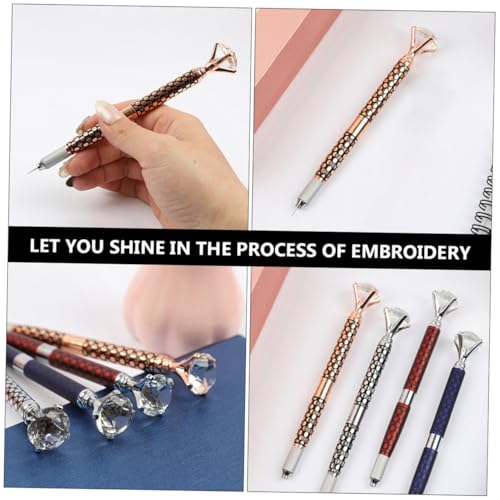 LET YOU SHINE IN THE PROCESS OF EMBROIDERY