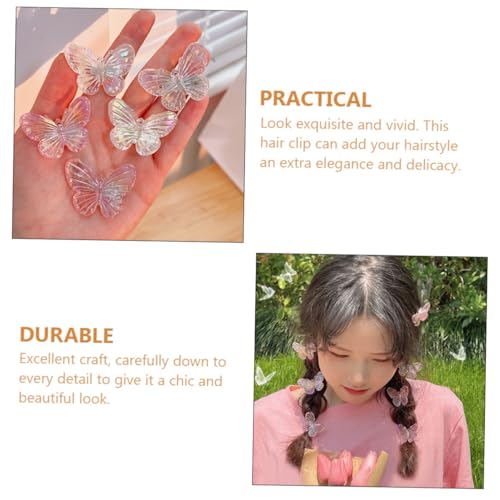 PRACTICAL
Look exquisite and vivid. This hair clip can add your hairstyle an extra elegance and delicacy.

DURABLE
Excellent craft, carefully down to every detail to give it a chic and beautiful look.