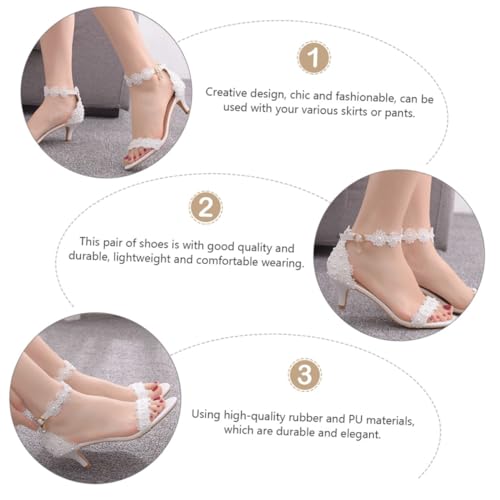 1

Creative design, chic and fashionable, can be used with your various skirts or pants.

2

This pair of shoes is with good quality and durable, lightweight and comfortable wearing.

3

Using high-quality rubber and PU materials, which are durable and elegant.