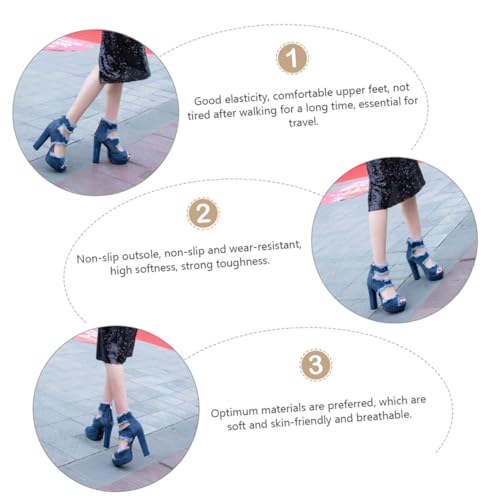 1

Good elasticity, comfortable upper feet, not tired after walking for a long time, essential for travel.

2

Non-slip outsole, non-slip and wear-resistant, high softness, strong toughness.

3

Optimum materials are preferred, which are soft and skin-friendly and breathable.