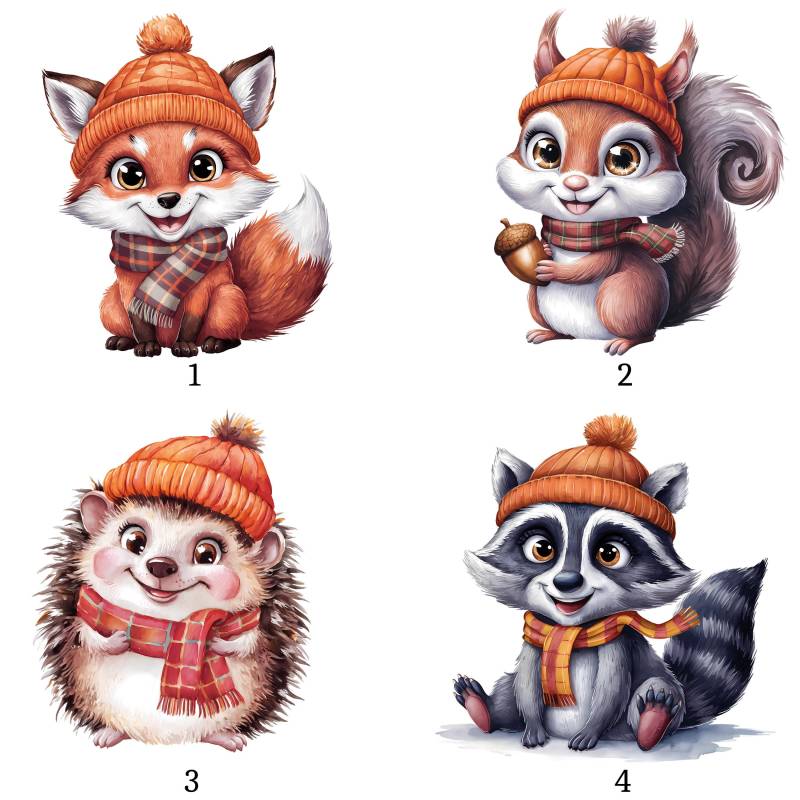 1

2

3

4