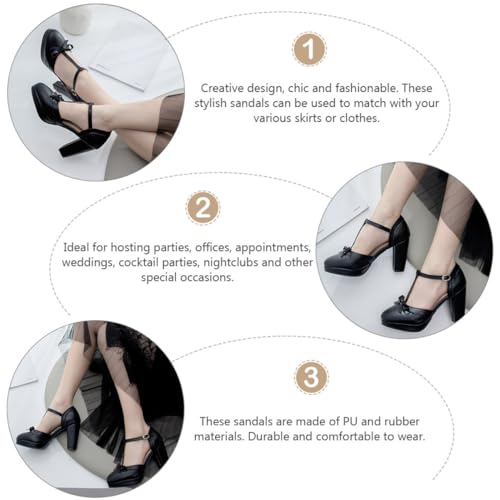 1

Creative design, chic and fashionable. These stylish sandals can be used to match with your various skirts or clothes.

2

Ideal for hosting parties, offices, appointments, weddings, cocktail parties, nightclubs and other special occasions.

3

These sandals are made of PU and rubber materials. Durable and comfortable to wear.