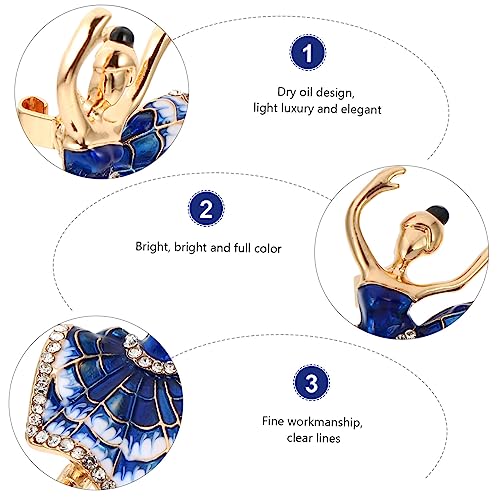 1

Dry oil design,
light luxury and elegant

2

Bright, bright and full color

3

Fine workmanship,
clear lines