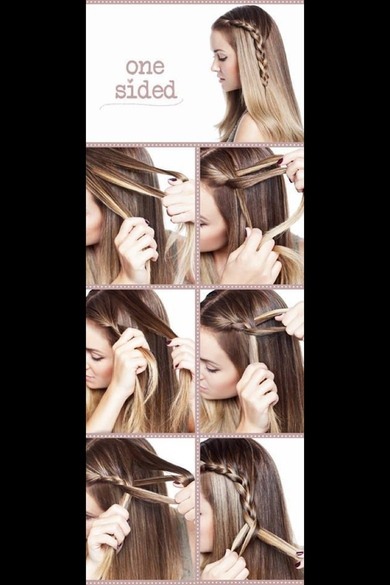 one sided